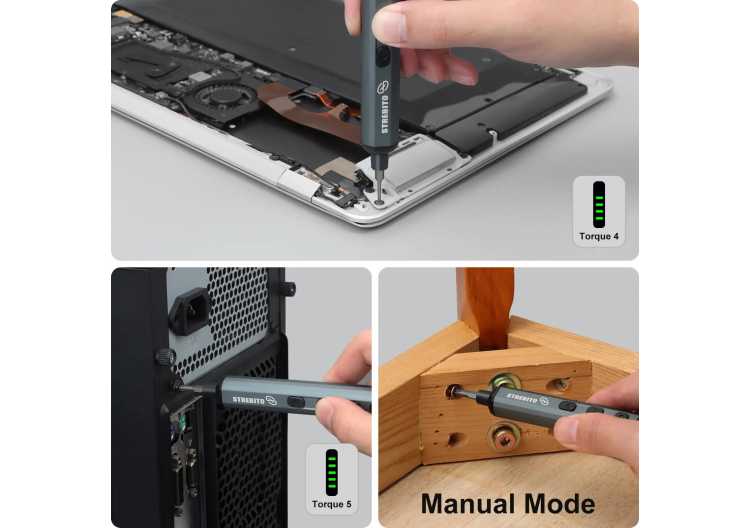 STREBITO

Torque 4

STREBITO

Torque 5

STREBITO

Manual Mode